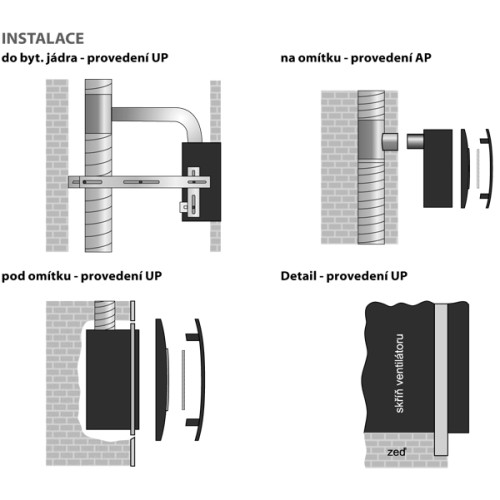 INSTALACE
do byt. jádra - provedení UP

na omítku - provedení AP

pod omítku - provedení UP

Detail - provedení UP

skříň ventilátoru

zeď