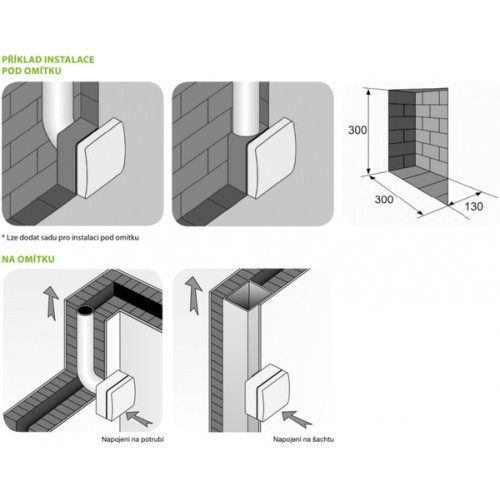 PŘÍKLAD INSTALACE
POD OMÍTKU

300

300

130

* Lze dodat sadu pro instalaci pod omítku

NA OMÍTKU

Napojení na potrubí

Napojení na šachtu